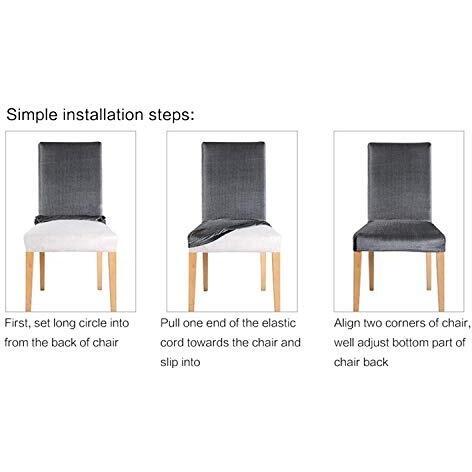 Simple installation steps:

First, set long circle into from the back of chair

Pull one end of the elastic cord towards the chair and slip into

Align two corners of chair, well adjust bottom part of chair back