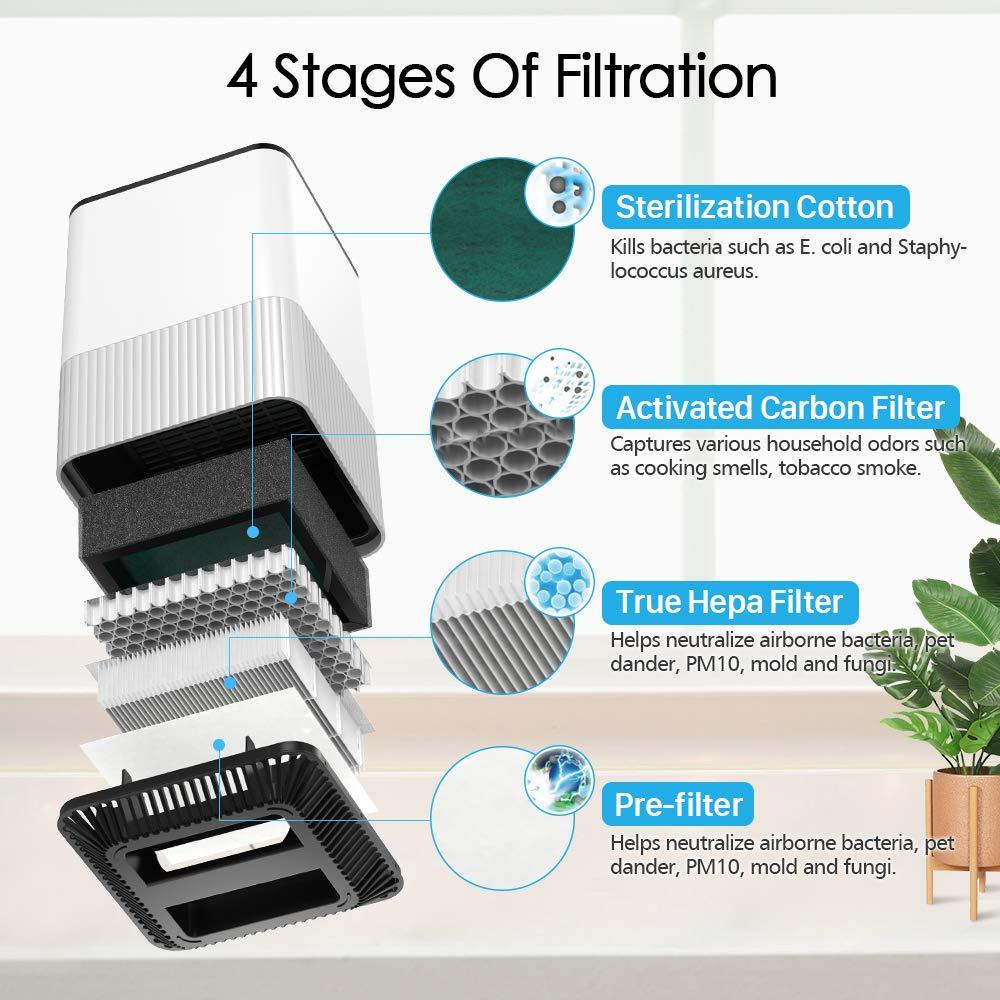 4 Stages Of Filtration

Sterilization Cotton
Kills bacteria such as E. coli and Staphylococcus aureus.

Activated Carbon Filter
Captures various household odors such as cooking smells, tobacco smoke.

True Hepa Filter
Helps neutralize airborne bacteria, pet dander, PM10, mold and fungi.

Pre-filter
Helps neutralize airborne bacteria, pet dander, PM10, mold and fungi.