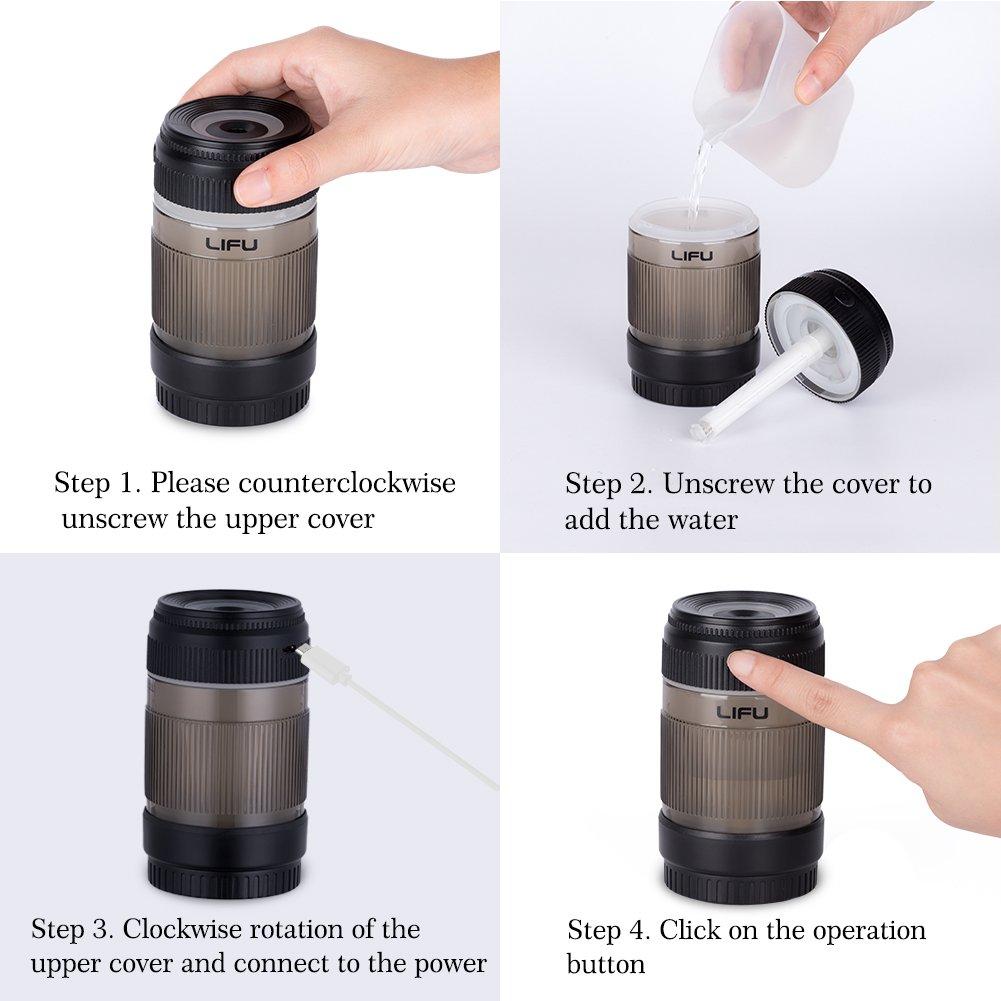 LIFU

Step 1. Please counterclockwise unscrew the upper cover

LIFU

Step 2. Unscrew the cover to add the water

Step 3. Clockwise rotation of the upper cover and connect to the power

LIFU

Step 4. Click on the operation button