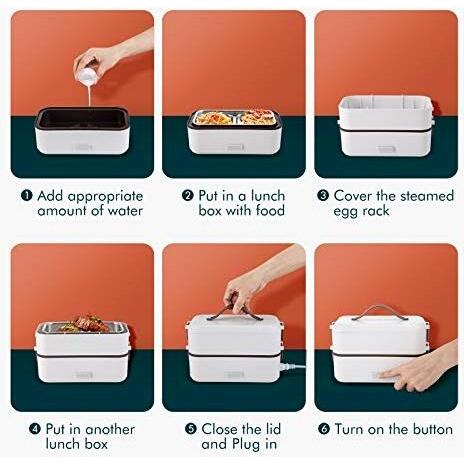 ❶ Add appropriate amount of water

❷ Put in a lunch box with food

❸ Cover the steamed egg rack

❹ Put in another lunch box

❺ Close the lid and Plug in

❻ Turn on the button