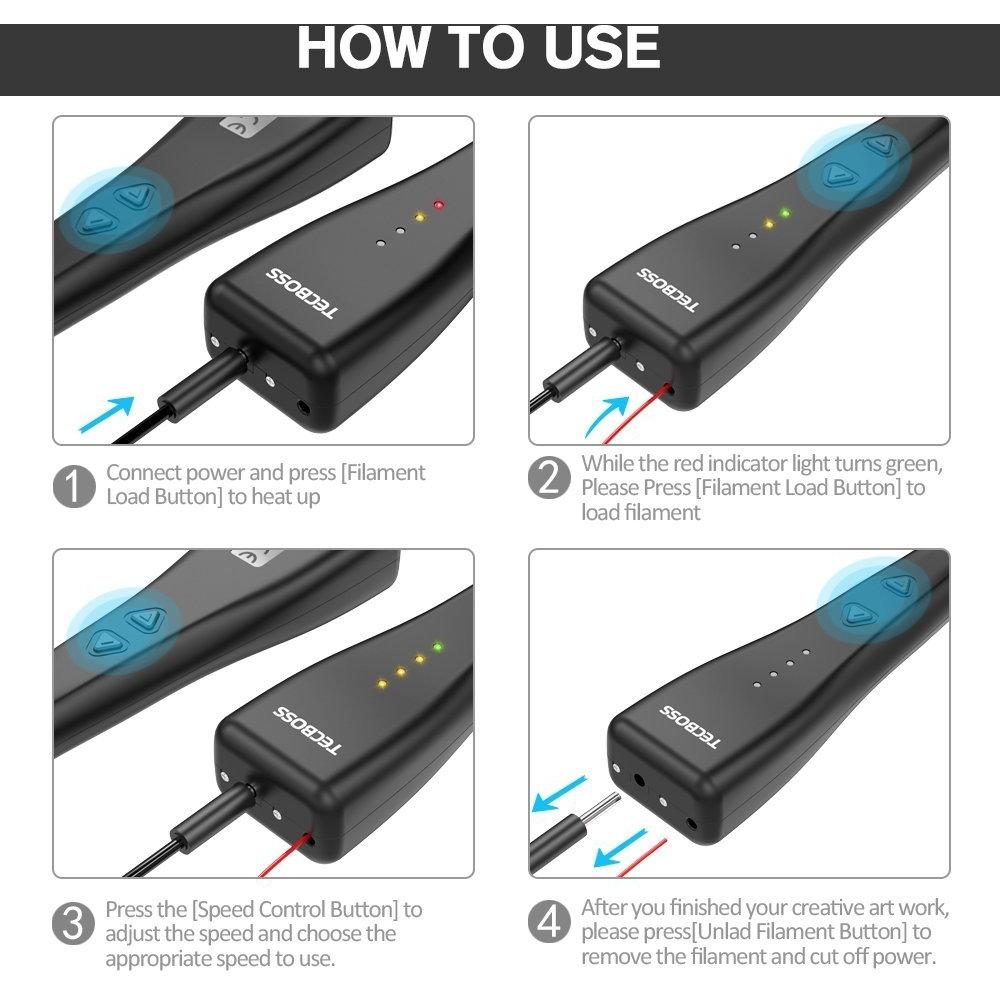 HOW TO USE

TECBOSS

1 Connect power and press [Filament Load Button] to heat up

TECBOSS

2 While the red indicator light turns green, Please Press [Filament Load Button] to load filament

TECBOSS

3 Press the [Speed Control Button] to adjust the speed and choose the appropriate speed to use.

TECBOSS

4 After you finished your creative art work, please press[Unlad Filament Button] to remove the filament and cut off power.