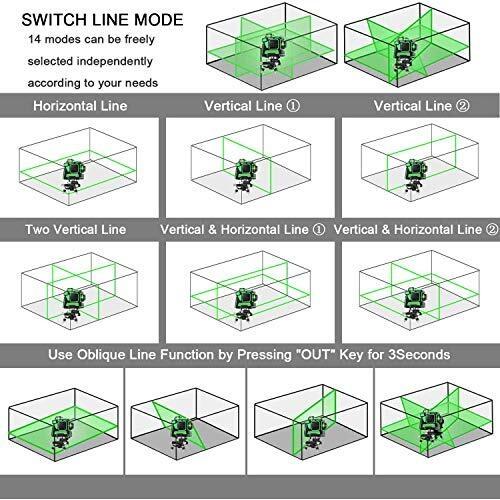 SWITCH LINE MODE

14 modes can be freely selected independently according to your needs

Horizontal Line

Vertical Line ①

Vertical Line ②

Two Vertical Line

Vertical & Horizontal Line ①

Vertical & Horizontal Line ②

Use Oblique Line Function by Pressing "OUT" Key for 3Seconds