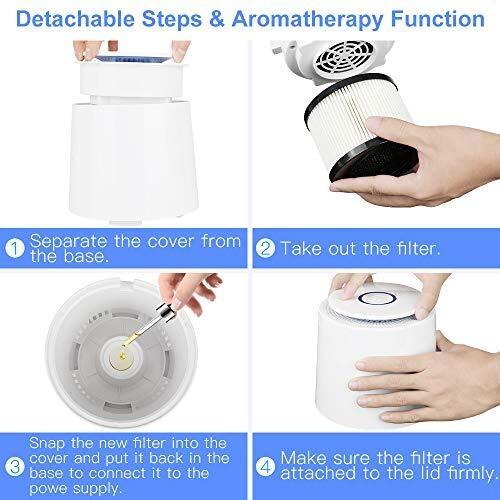 Detachable Steps & Aromatherapy Function

1 Separate the cover from the base.

2 Take out the filter.

3 Snap the new filter into the cover and put it back in the base to connect it to the powe supply.

4 Make sure the filter is attached to the lid firmly.