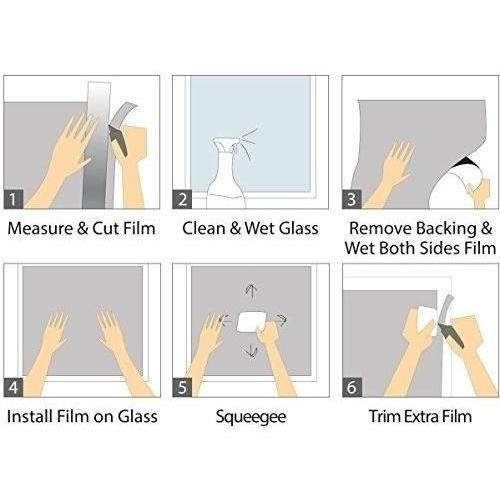 1
Measure & Cut Film

2
Clean & Wet Glass

3
Remove Backing & Wet Both Sides Film

4
Install Film on Glass

5
Squeegee

6
Trim Extra Film