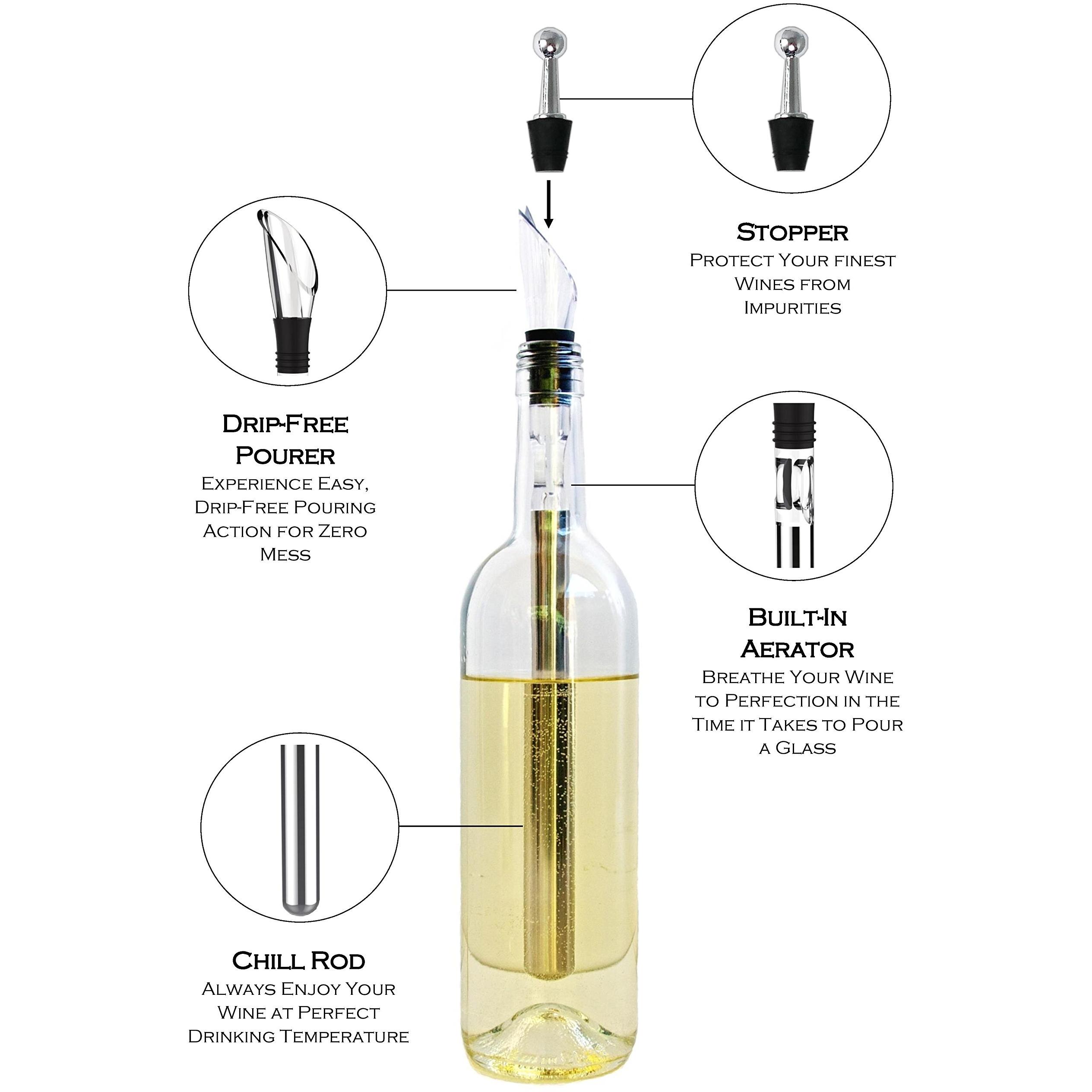 Stopper
Protect Your finest Wines from Impurities

Drip-Free Pourer
Experience Easy, Drip-Free Pouring Action for Zero Mess

Built-In Aerator
Breathe Your Wine to Perfection in the Time it Takes to Pour a Glass

Chill Rod
Always Enjoy Your Wine at Perfect Drinking Temperature