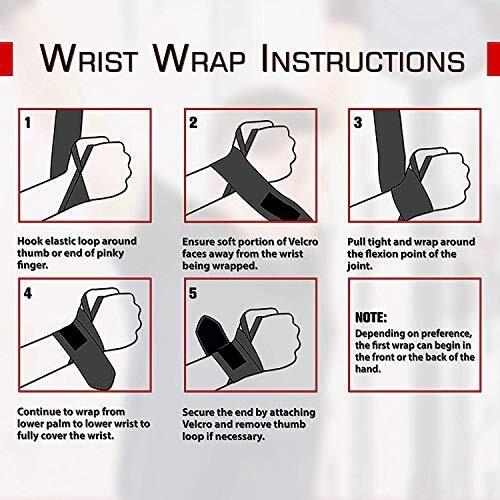 WRIST WRAP INSTRUCTIONS

1

Hook elastic loop around thumb or end of pinky finger.

2

Ensure soft portion of Velcro faces away from the wrist being wrapped.

3

Pull tight and wrap around the flexion point of the joint.

4

Continue to wrap from lower palm to lower wrist to fully cover the wrist.

5

Secure the end by attaching Velcro and remove thumb loop if necessary.

NOTE:
Depending on preference, the first wrap can begin in the front or the back of the hand.