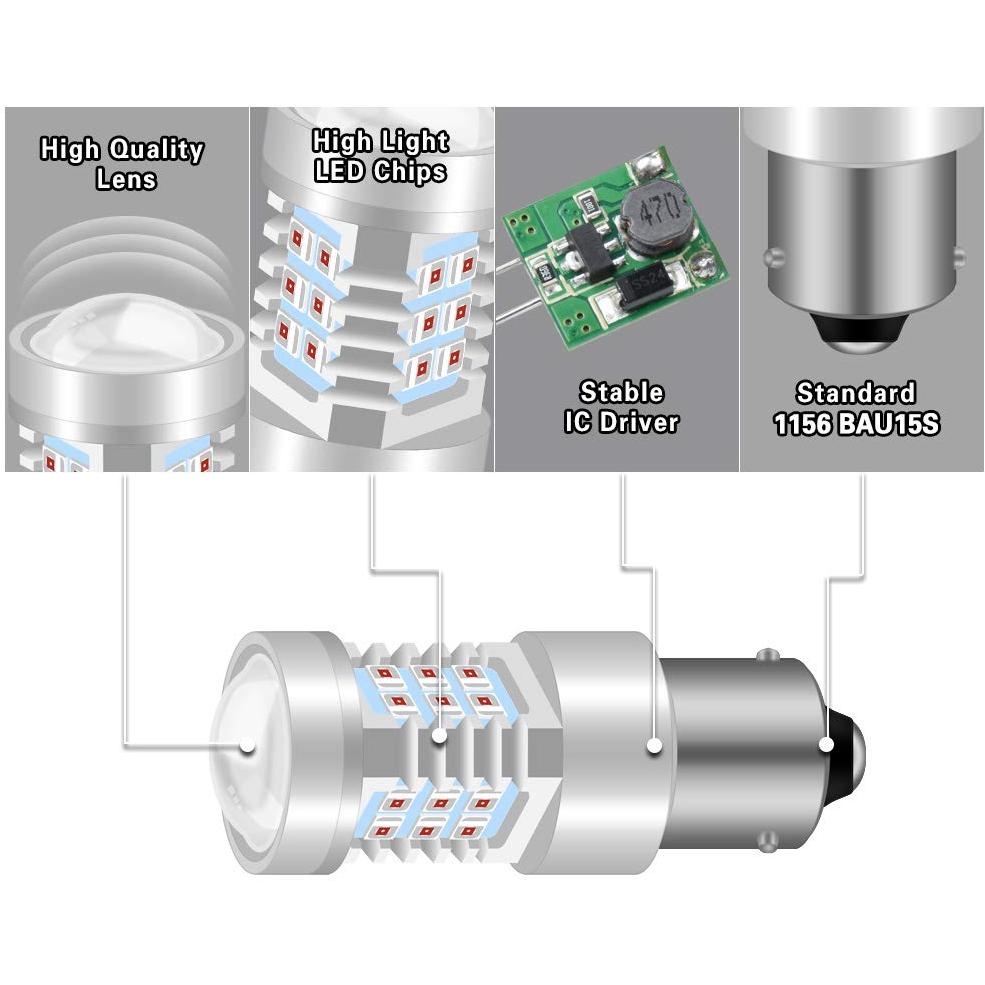 High Quality Lens

High Light LED Chips

470

SS24

Stable IC Driver

Standard 1156 BAU15S