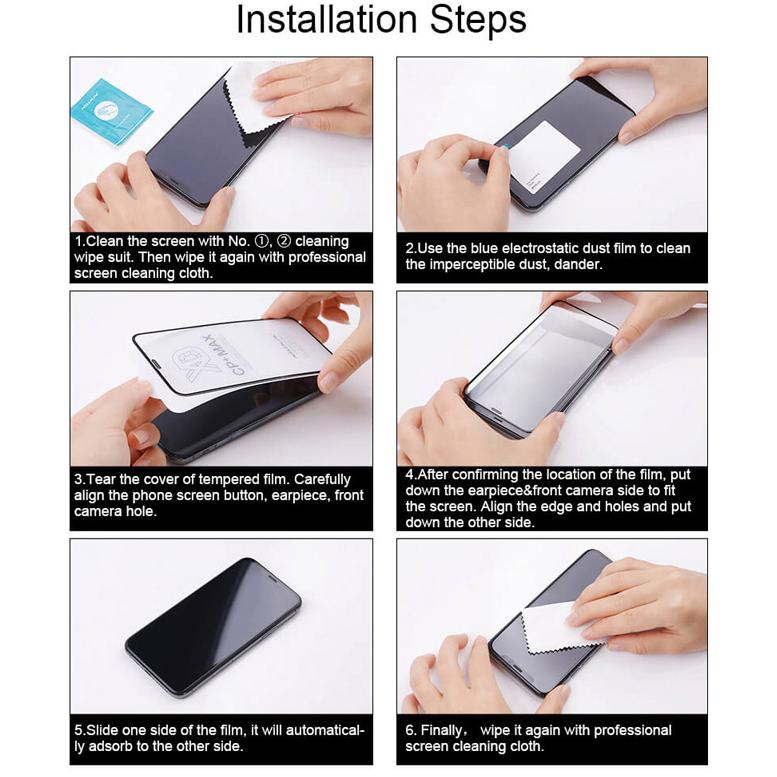 Installation Steps

1.Clean the screen with No. ①, ② cleaning wipe suit. Then wipe it again with professional screen cleaning cloth.

2.Use the blue electrostatic dust film to clean the imperceptible dust, dander.

CP+MAX

3.Tear the cover of tempered film. Carefully align the phone screen button, earpiece, front camera hole.

4.After confirming the location of the film, put down the earpiece&front camera side to fit the screen. Align the edge and holes and put down the other side.

5.Slide one side of the film, it will automatically adsorb to the other side.

6. Finally, wipe it again with professional screen cleaning cloth.