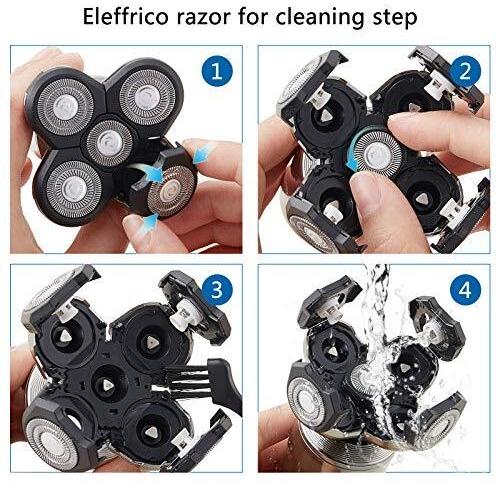 Eleffrico razor for cleaning step

1

2

3

4