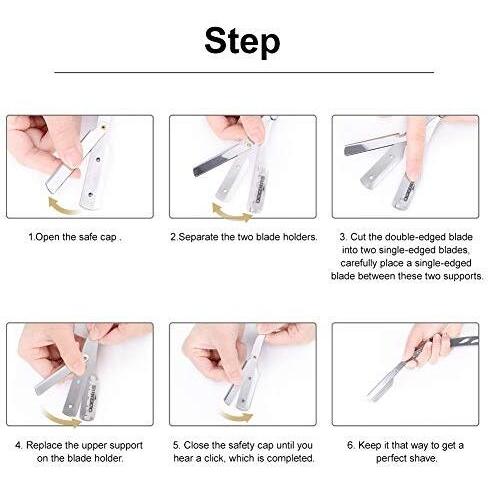 Step

1.Open the safe cap .

2.Separate the two blade holders.

3. Cut the double-edged blade into two single-edged blades, carefully place a single-edged blade between these two supports.

4. Replace the upper support on the blade holder.

5. Close the safety cap until you hear a click, which is completed.

6. Keep it that way to get a perfect shave.