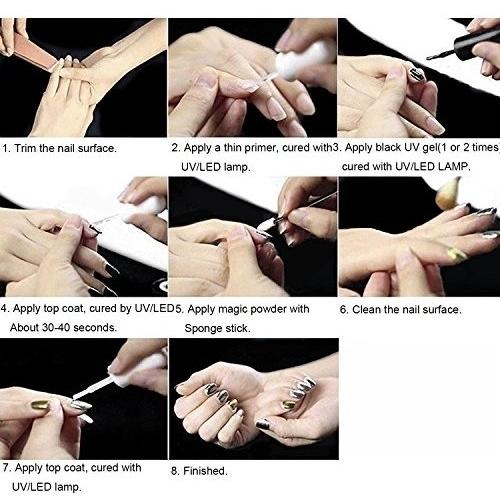 1. Trim the nail surface.

2. Apply a thin primer, cured with UV/LED lamp.

3. Apply black UV gel(1 or 2 times) cured with UV/LED LAMP.

4. Apply top coat, cured by UV/LED About 30-40 seconds.

5. Apply magic powder with Sponge stick.

6. Clean the nail surface.

7. Apply top coat, cured with UV/LED lamp.

8. Finished.