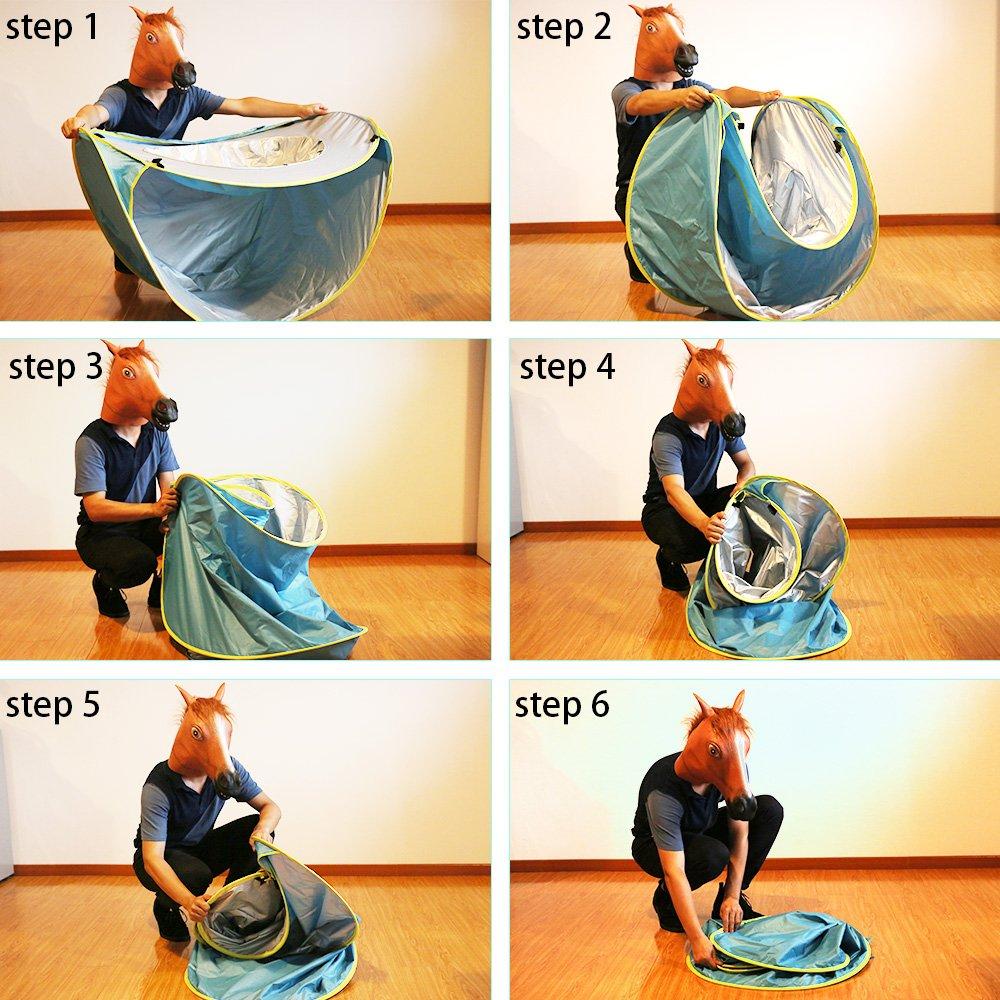 step 1

step 2

step 3

step 4

step 5

step 6