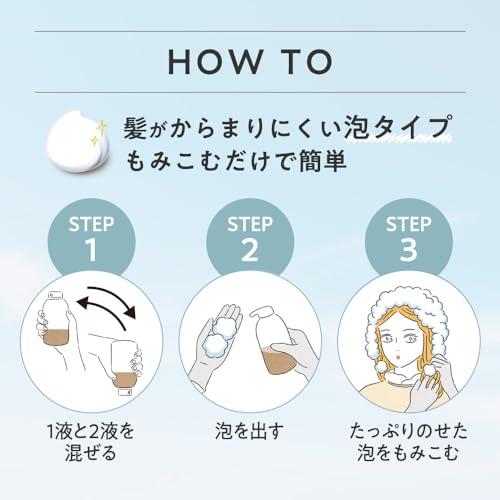 HOW TO

髪がからまりにくい泡タイプ
もみこむだけで簡単

STEP 1

1液と2液を混ぜる

STEP 2

泡を出す

STEP 3

たっぷりのせた泡をもみこむ