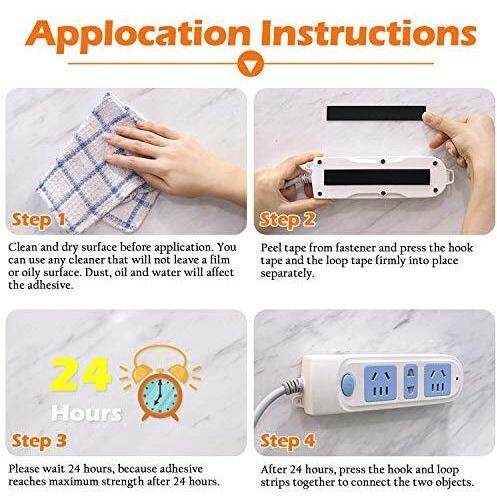 Applocation Instructions

Step 1

Clean and dry surface before application. You can use any cleaner that will not leave a film or oily surface. Dust, oil and water will affect the adhesive.

Step 2

Peel tape from fastener and press the hook tape and the loop tape firmly into place separately.

24
Hours

Step 3

Please wait 24 hours, because adhesive reaches maximum strength after 24 hours.

Step 4

After 24 hours, press the hook and loop strips together to connect the two objects.