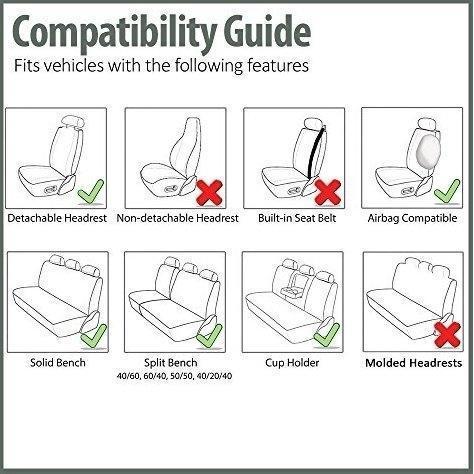 Compatibility Guide

Fits vehicles with the following features

Detachable Headrest

Non-detachable Headrest

Built-in Seat Belt

Airbag Compatible

Solid Bench

Split Bench
40/60, 60/40, 50/50, 40/20/40

Cup Holder

Molded Headrests