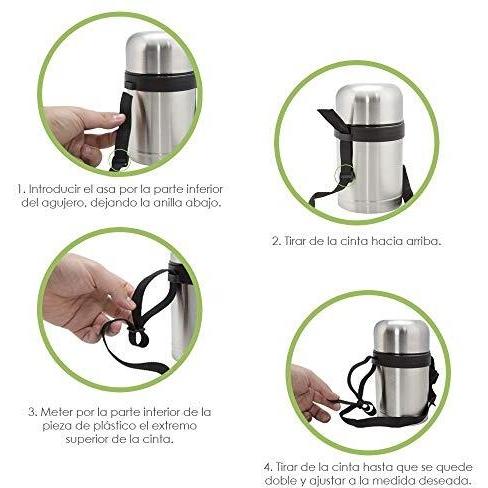 1. Introducir el asa por la parte inferior del agujero, dejando la anilla abajo.

2. Tirar de la cinta hacia arriba.

3. Meter por la parte interior de la pieza de plástico el extremo superior de la cinta.

4. Tirar de la cinta hasta que se quede doble y ajustar a la medida deseada.