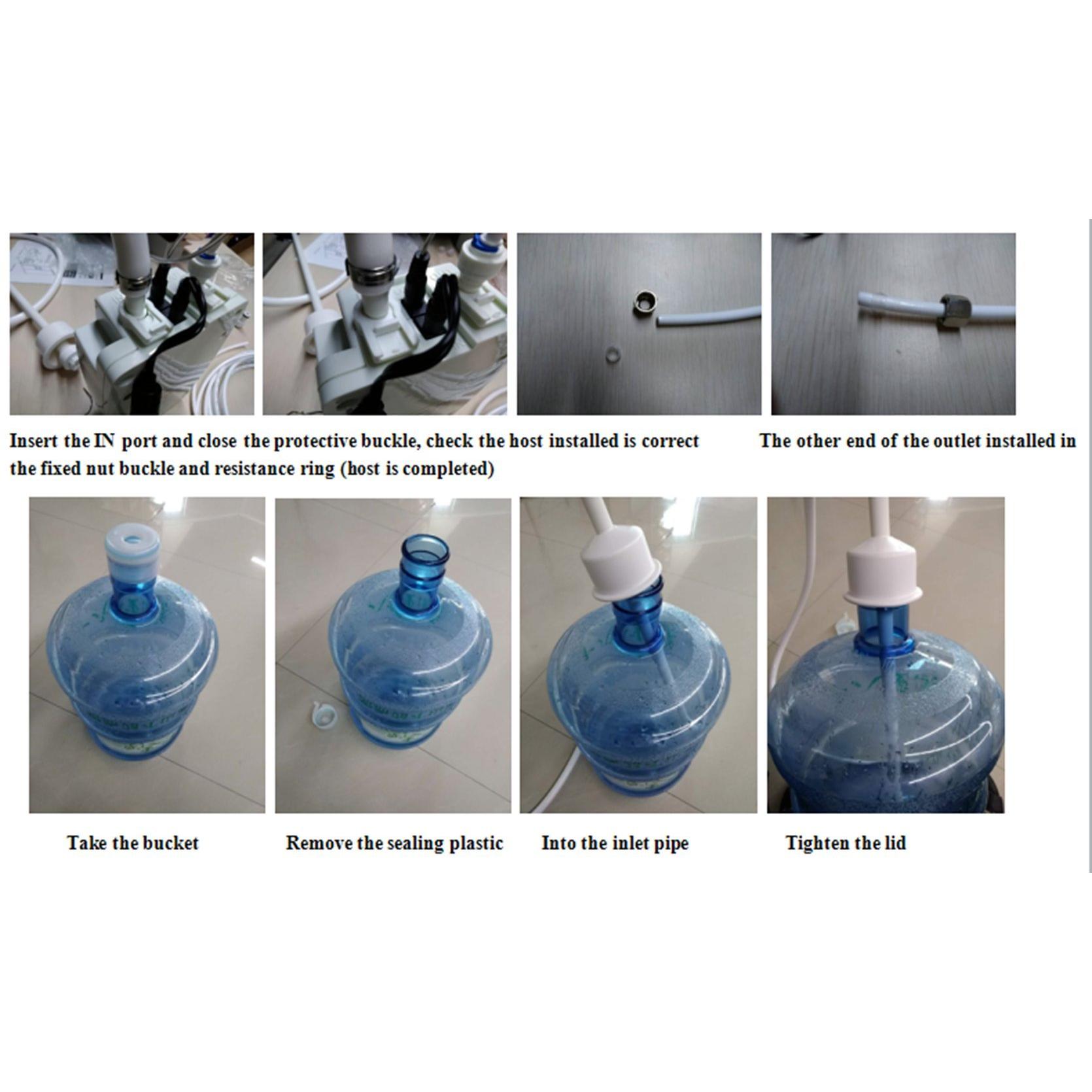 Insert the IN port and close the protective buckle, check the host installed is correct

The other end of the outlet installed in the fixed nut buckle and resistance ring (host is completed)

Take the bucket

Remove the sealing plastic

Into the inlet pipe

Tighten the lid