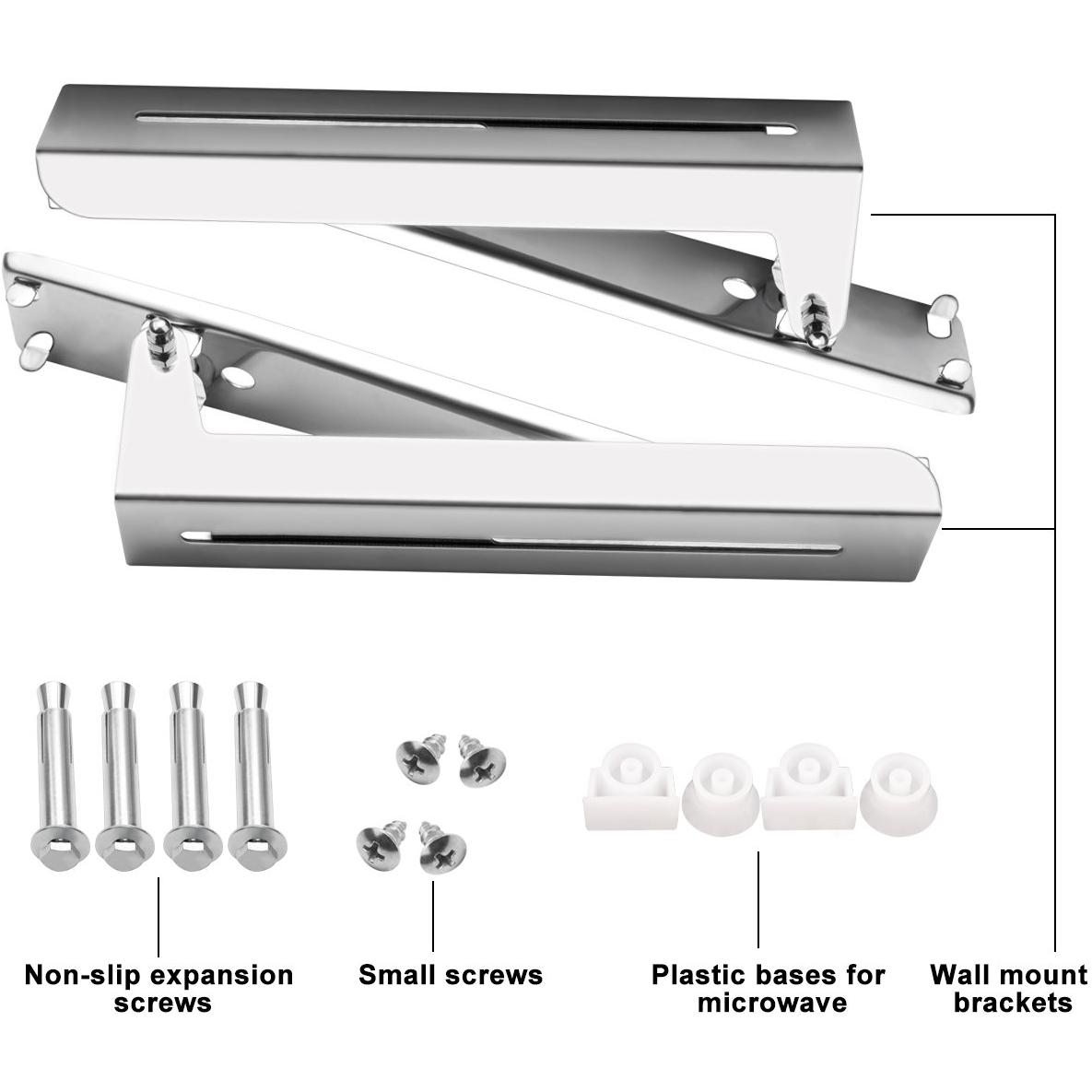 Non-slip expansion screws

Small screws

Plastic bases for microwave

Wall mount brackets