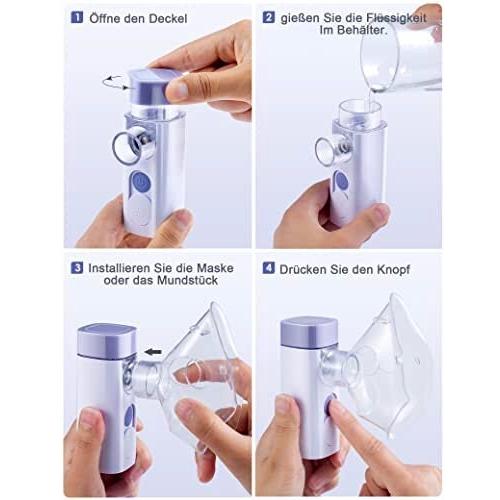 1 Öffne den Deckel

2 gießen Sie die Flüssigkeit Im Behälter.

3 Installieren Sie die Maske oder das Mundstück

4 Drücken Sie den Knopf