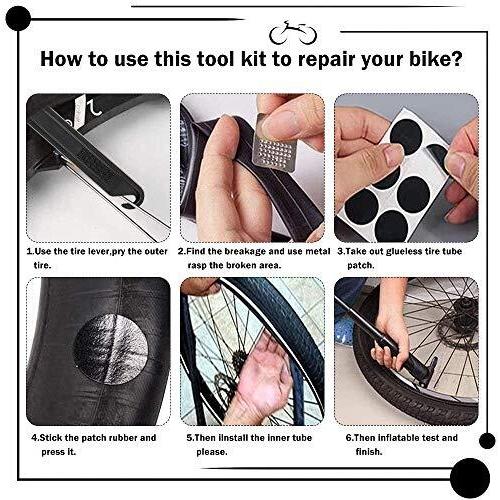 How to use this tool kit to repair your bike?

1.Use the tire lever,pry the outer tire.

2.Find the breakage and use metal rasp the broken area.

3.Take out glueless tire tube patch.

4.Stick the patch rubber and press it.

5.Then iinstall the inner tube please.

6.Then inflatable test and finish.