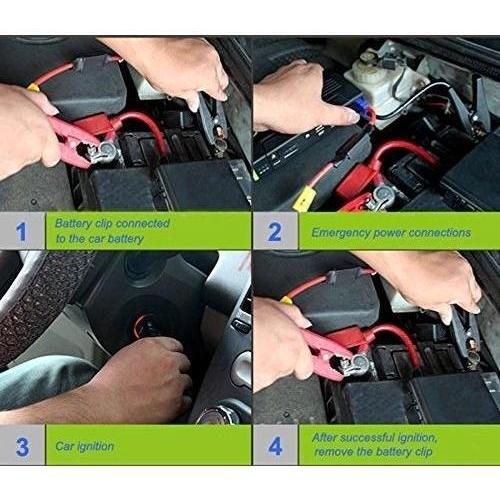 1
Battery clip connected to the car battery

2
Emergency power connections

3
Car ignition

4
After successful ignition, remove the battery clip