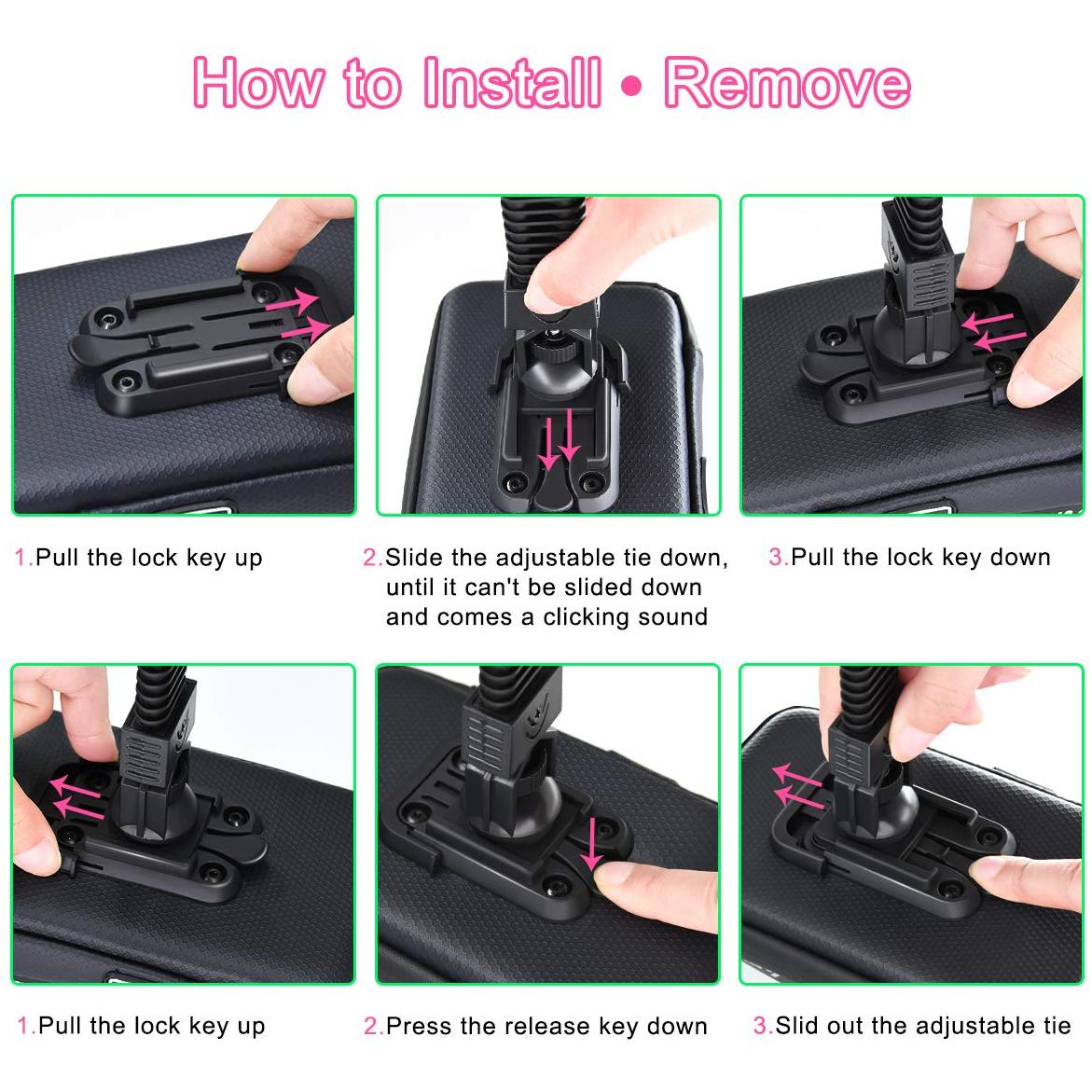 How to Install • Remove

1.Pull the lock key up

2.Slide the adjustable tie down, until it can't be slided down and comes a clicking sound

3.Pull the lock key down

1.Pull the lock key up

2.Press the release key down

3.Slid out the adjustable tie