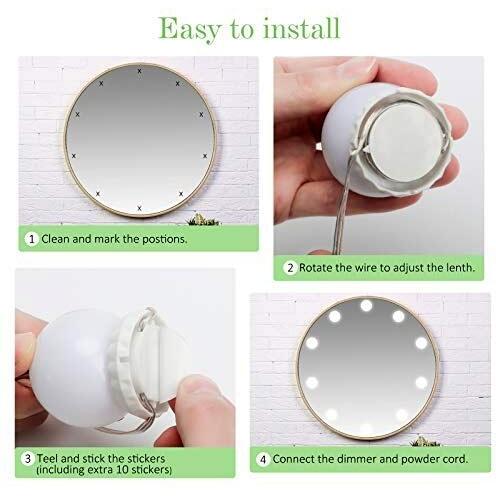 Easy to install

1 Clean and mark the postions.

2 Rotate the wire to adjust the lenth.

3 Teel and stick the stickers
(including extra 10 stickers)

4 Connect the dimmer and powder cord.