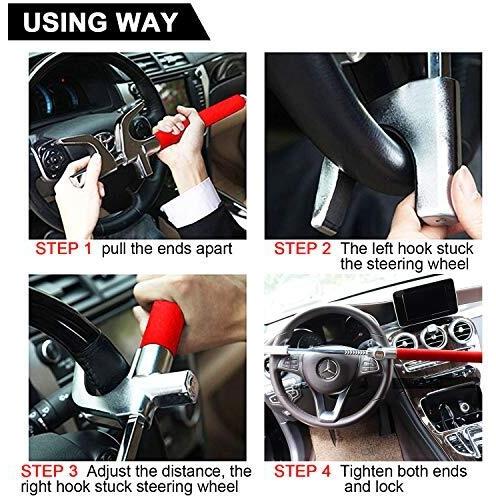 USING WAY

STEP 1 pull the ends apart

STEP 2 The left hook stuck the steering wheel

STEP 3 Adjust the distance, the right hook stuck steering wheel

STEP 4 Tighten both ends and lock