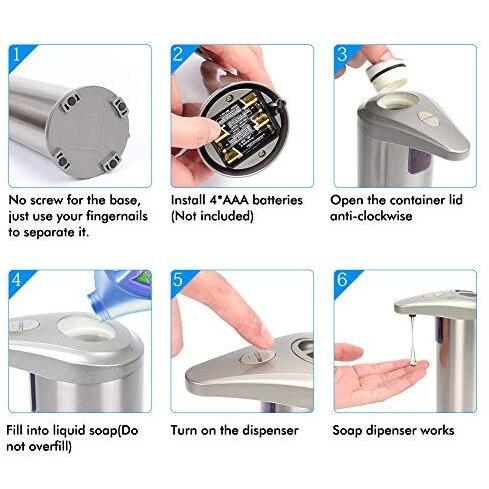 1

No screw for the base, just use your fingernails to separate it.

2

Install 4*AAA batteries (Not included)

3

Open the container lid anti-clockwise

4

Fill into liquid soap(Do not overfill)

5

Turn on the dispenser

6

Soap dipenser works