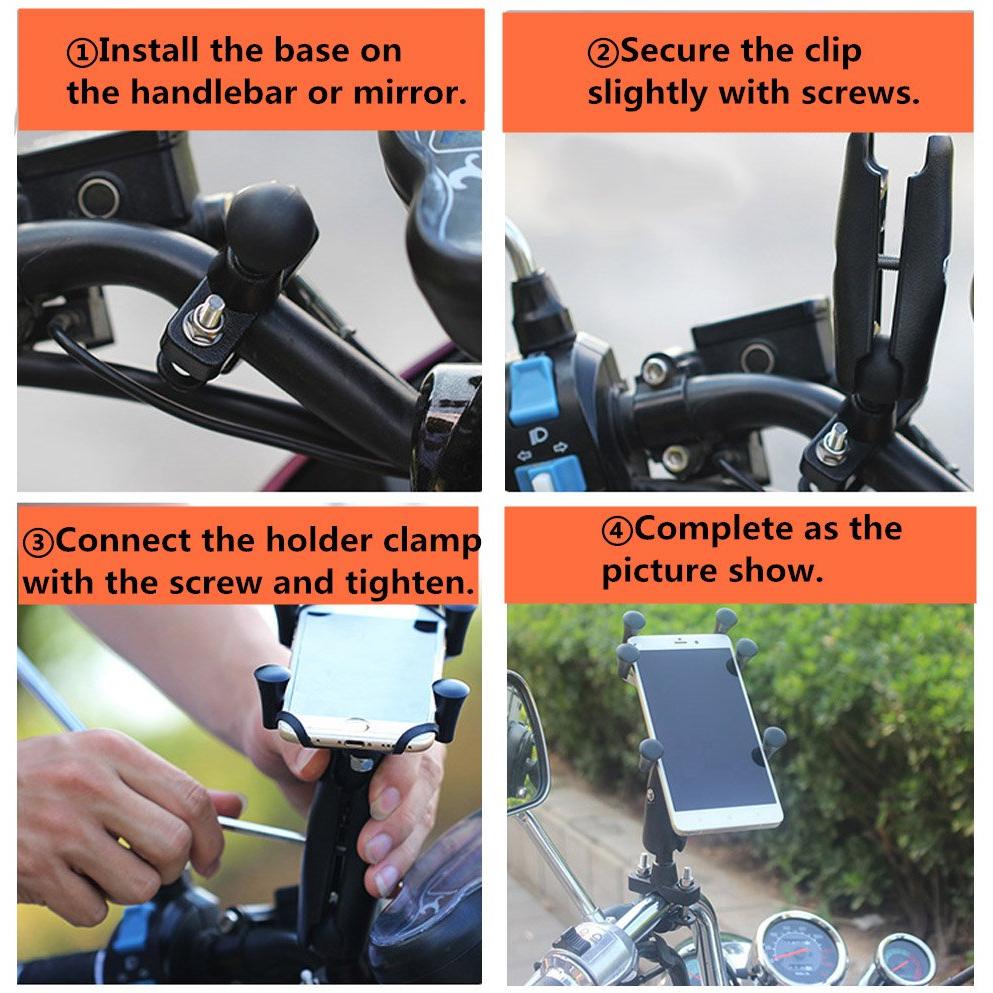 ①Install the base on the handlebar or mirror.

②Secure the clip slightly with screws.

③Connect the holder clamp with the screw and tighten.

④Complete as the picture show.