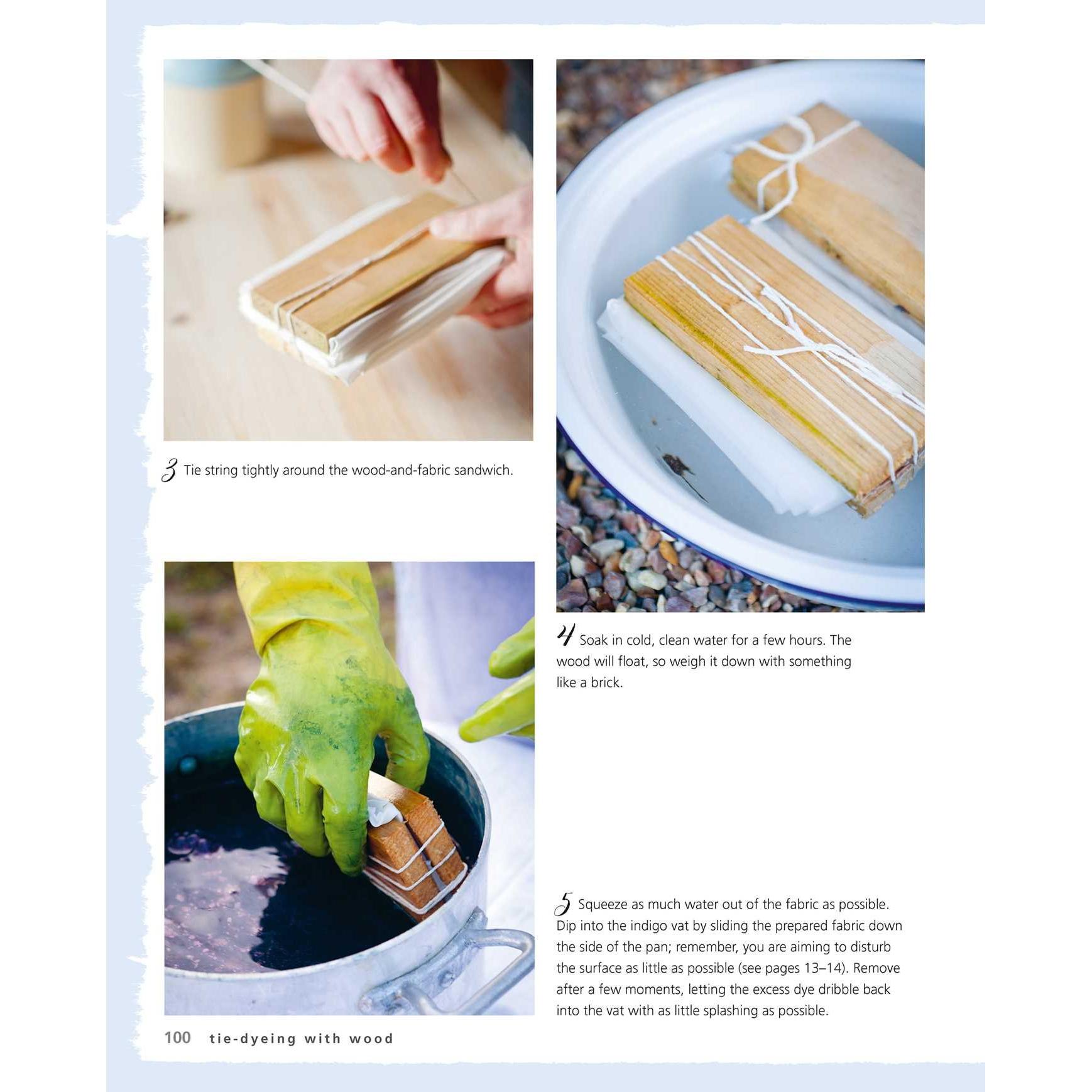 3 Tie string tightly around the wood-and-fabric sandwich.

4 Soak in cold, clean water for a few hours. The wood will float, so weigh it down with something like a brick.

5 Squeeze as much water out of the fabric as possible. Dip into the indigo vat by sliding the prepared fabric down the side of the pan; remember, you are aiming to disturb the surface as little as possible (see pages 13–14). Remove after a few moments, letting the excess dye dribble back into the vat with as little splashing as possible.

100 tie-dyeing with wood