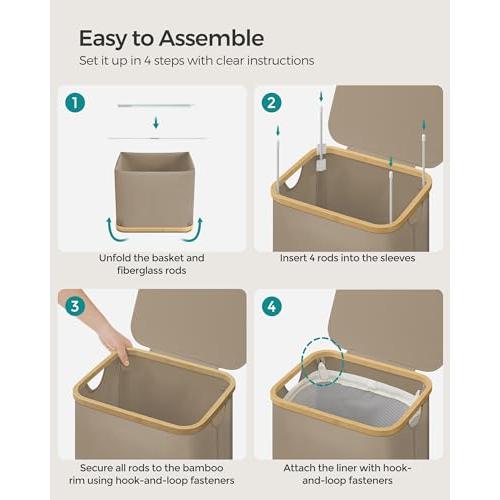 Easy to Assemble
Set it up in 4 steps with clear instructions

1
Unfold the basket and fiberglass rods

2
Insert 4 rods into the sleeves

3
Secure all rods to the bamboo rim using hook-and-loop fasteners

4
Attach the liner with hook-and-loop fasteners