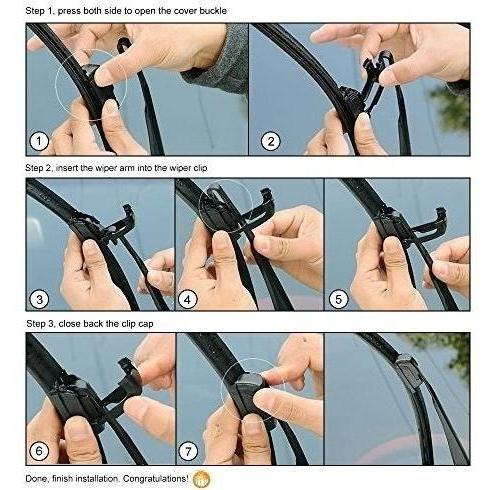 Step 1, press both side to open the cover buckle

1

2

Step 2, insert the wiper arm into the wiper clip

3

4

5

Step 3, close back the clip cap

6

7

Done, finish installation. Congratulations!