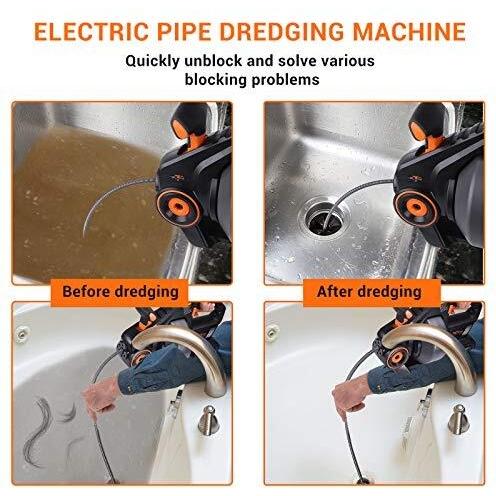 ELECTRIC PIPE DREDGING MACHINE

Quickly unblock and solve various blocking problems

Before dredging

After dredging