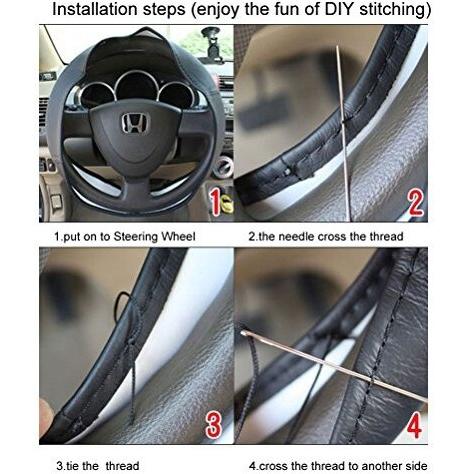 Installation steps (enjoy the fun of DIY stitching)

1

2

1.put on to Steering Wheel

2.the needle cross the thread

3

4

3.tie the thread

4.cross the thread to another side