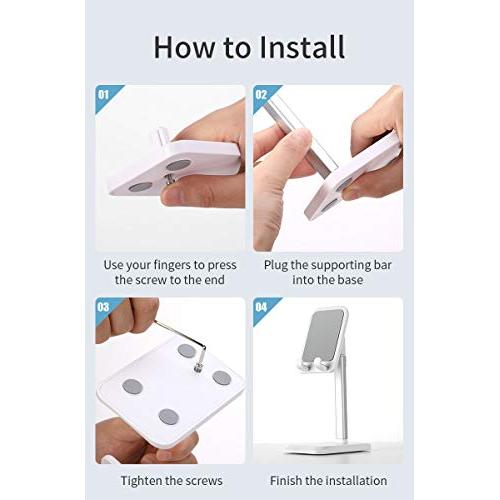 How to Install

01

Use your fingers to press the screw to the end

02

Plug the supporting bar into the base

03

Tighten the screws

04

Finish the installation