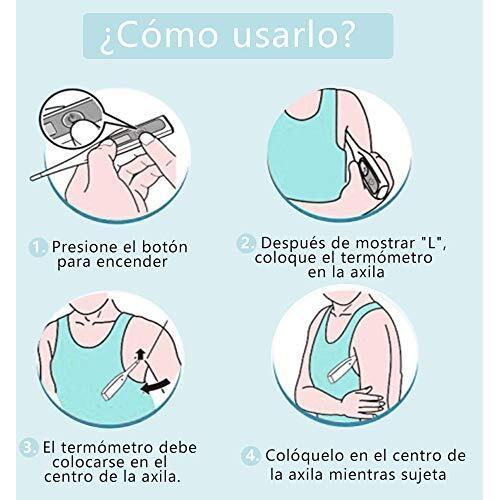 ¿Cómo usarlo?

1. Presione el botón para encender

2. Después de mostrar "L", coloque el termómetro en la axila

3. El termómetro debe colocarse en el centro de la axila.

4. Colóquelo en el centro de la axila mientras sujeta