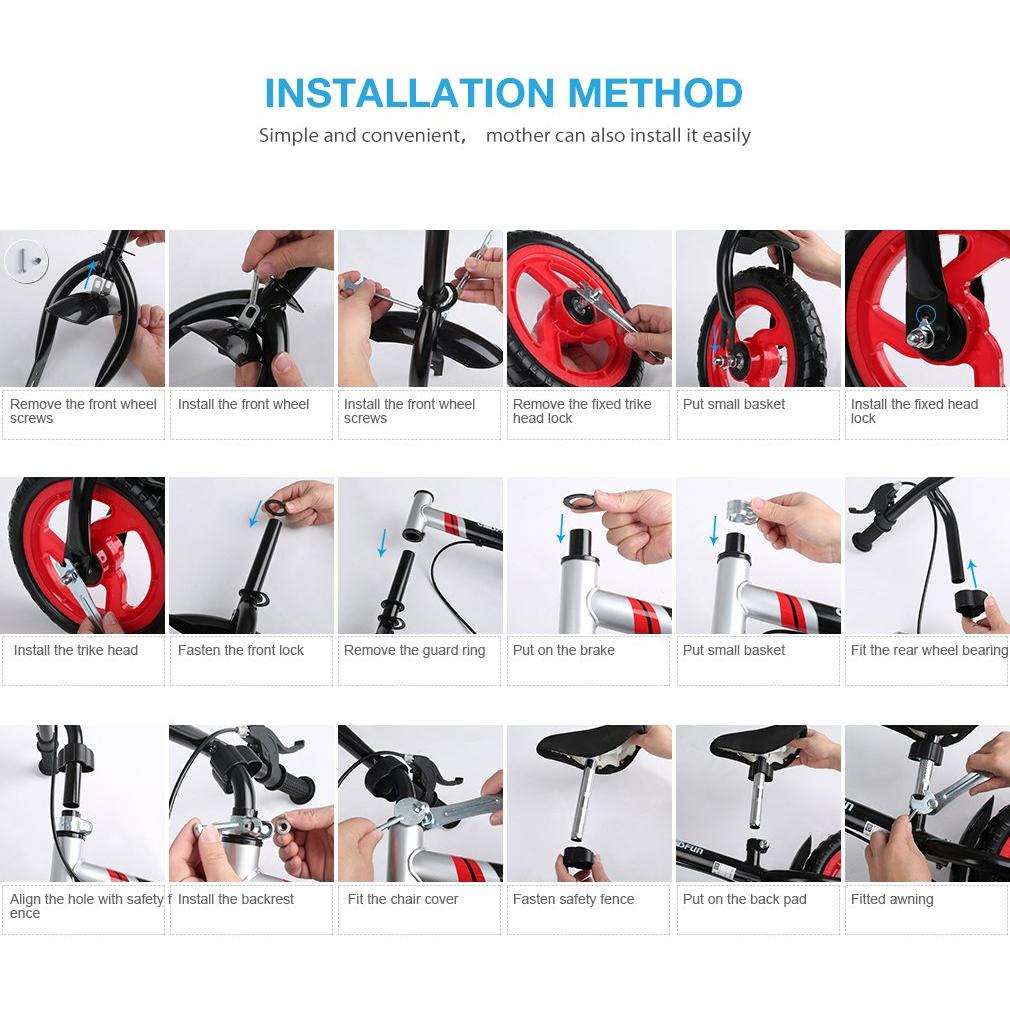 INSTALLATION METHOD

Simple and convenient, mother can also install it easily

Remove the front wheel screws

Install the front wheel

Install the front wheel screws

Remove the fixed trike head lock

Put small basket

Install the fixed head lock

Install the trike head

Fasten the front lock

Remove the guard ring

Put on the brake

Put small basket

Fit the rear wheel bearing

Align the hole with safety fence

Install the backrest

Fit the chair cover

Fasten safety fence

Put on the back pad

Fitted awning