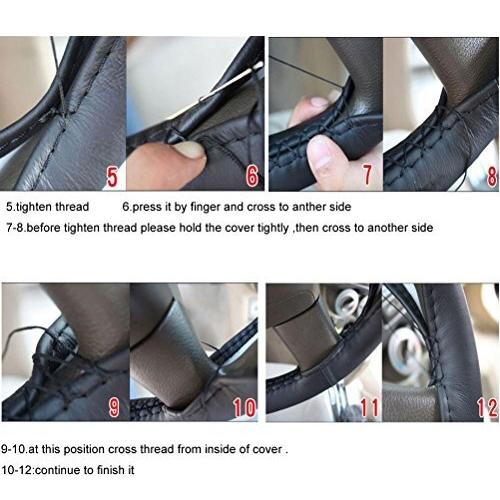 5

6

7

8

5.tighten thread 6.press it by finger and cross to anther side

7-8.before tighten thread please hold the cover tightly ,then cross to another side

9

10

11

12

9-10.at this position cross thread from inside of cover .

10-12:continue to finish it