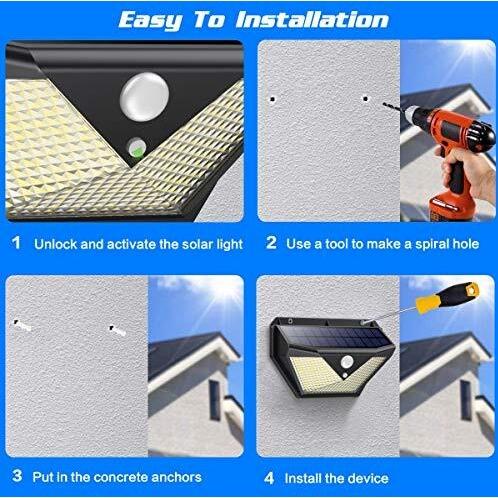 Easy To Installation

1 Unlock and activate the solar light

2 Use a tool to make a spiral hole

3 Put in the concrete anchors

4 Install the device