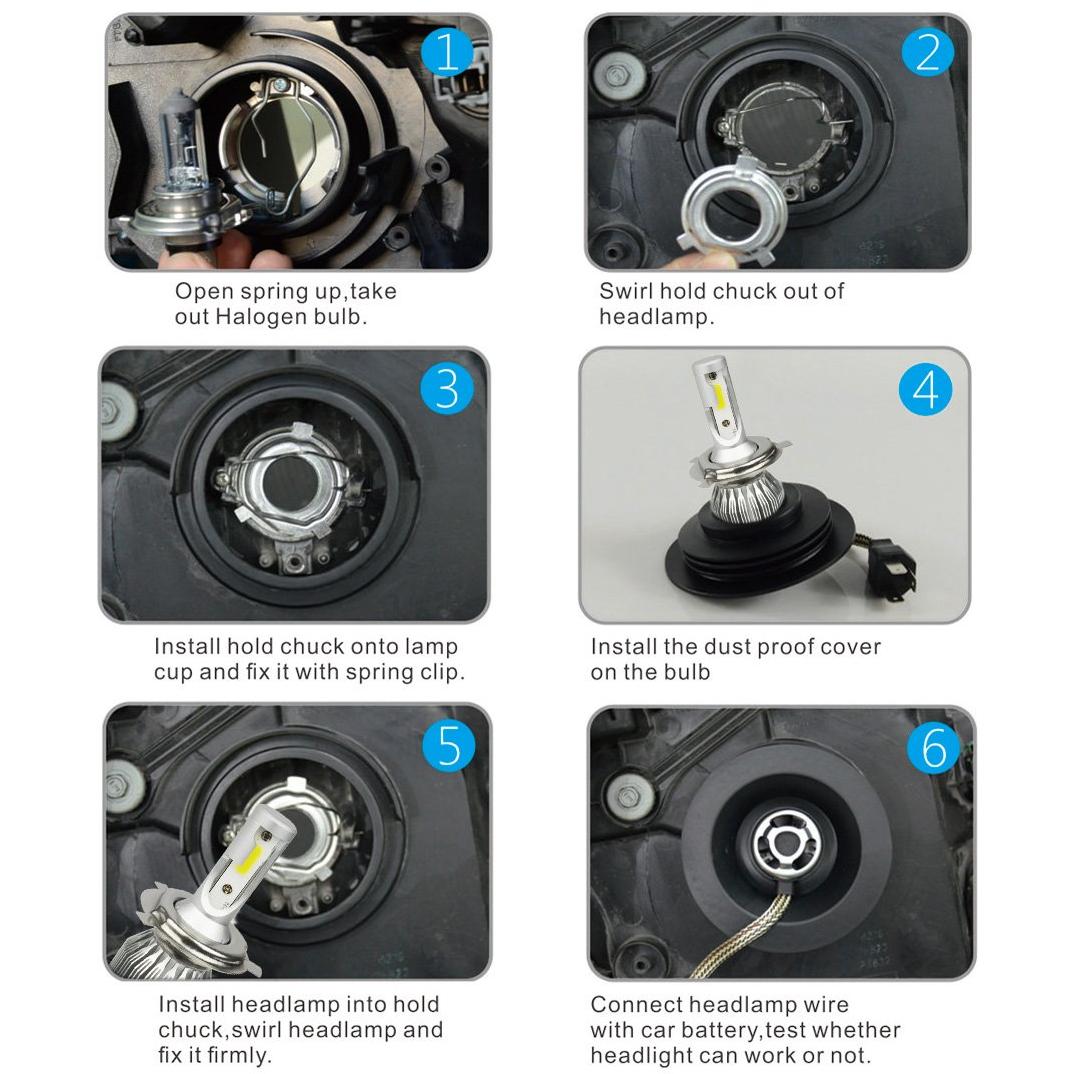 1

Open spring up,take out Halogen bulb.

2

Swirl hold chuck out of headlamp.

3

Install hold chuck onto lamp cup and fix it with spring clip.

4

Install the dust proof cover on the bulb

5

Install headlamp into hold chuck,swirl headlamp and fix it firmly.

6

Connect headlamp wire with car battery,test whether headlight can work or not.