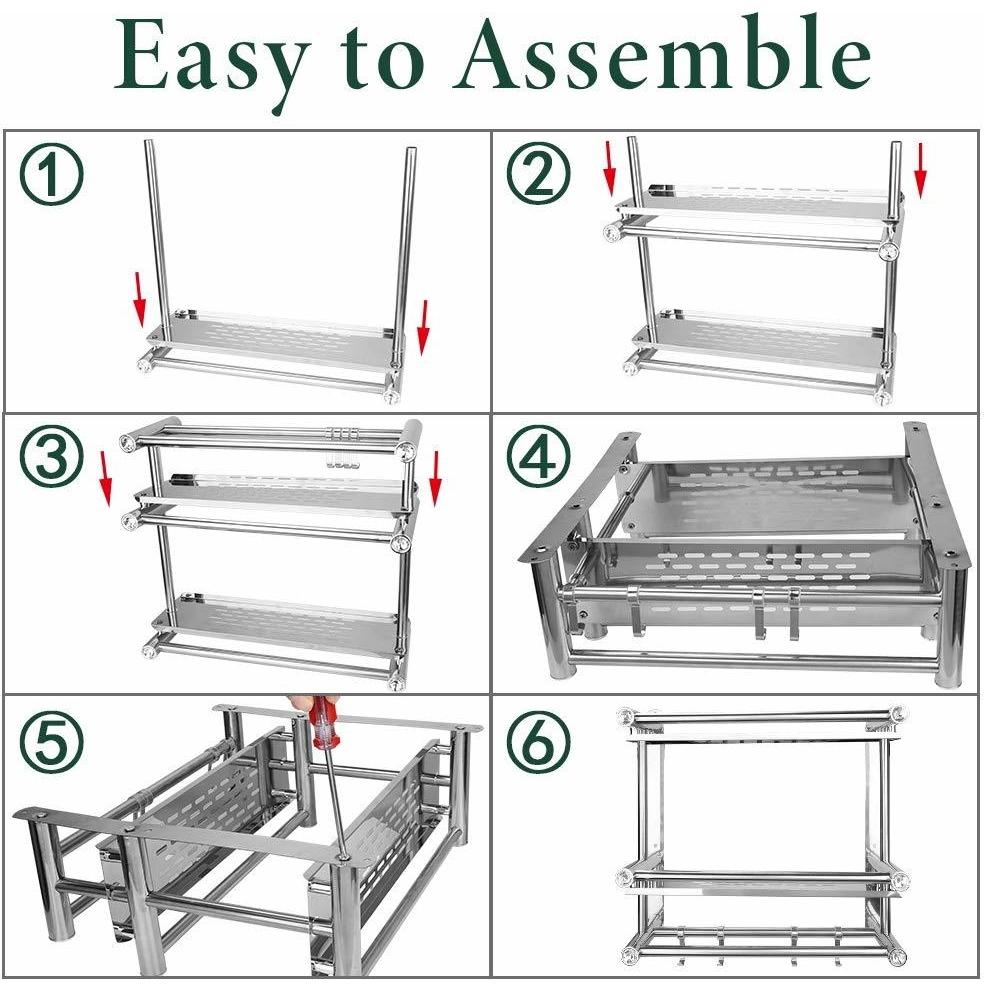 Easy to Assemble

①

②

③

④

⑤

⑥