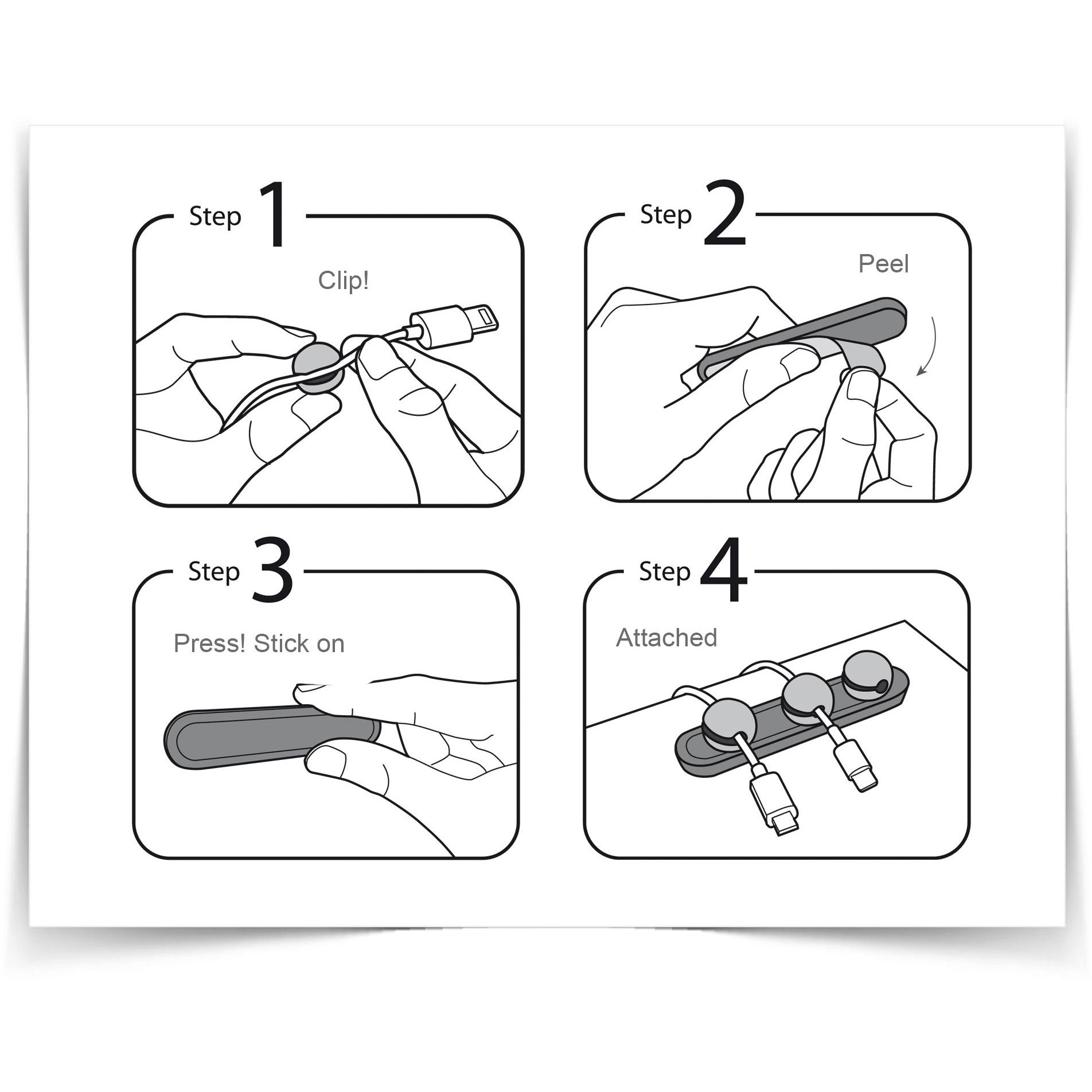 Step 1

Clip!

Step 2

Peel

Step 3

Press! Stick on

Step 4

Attached