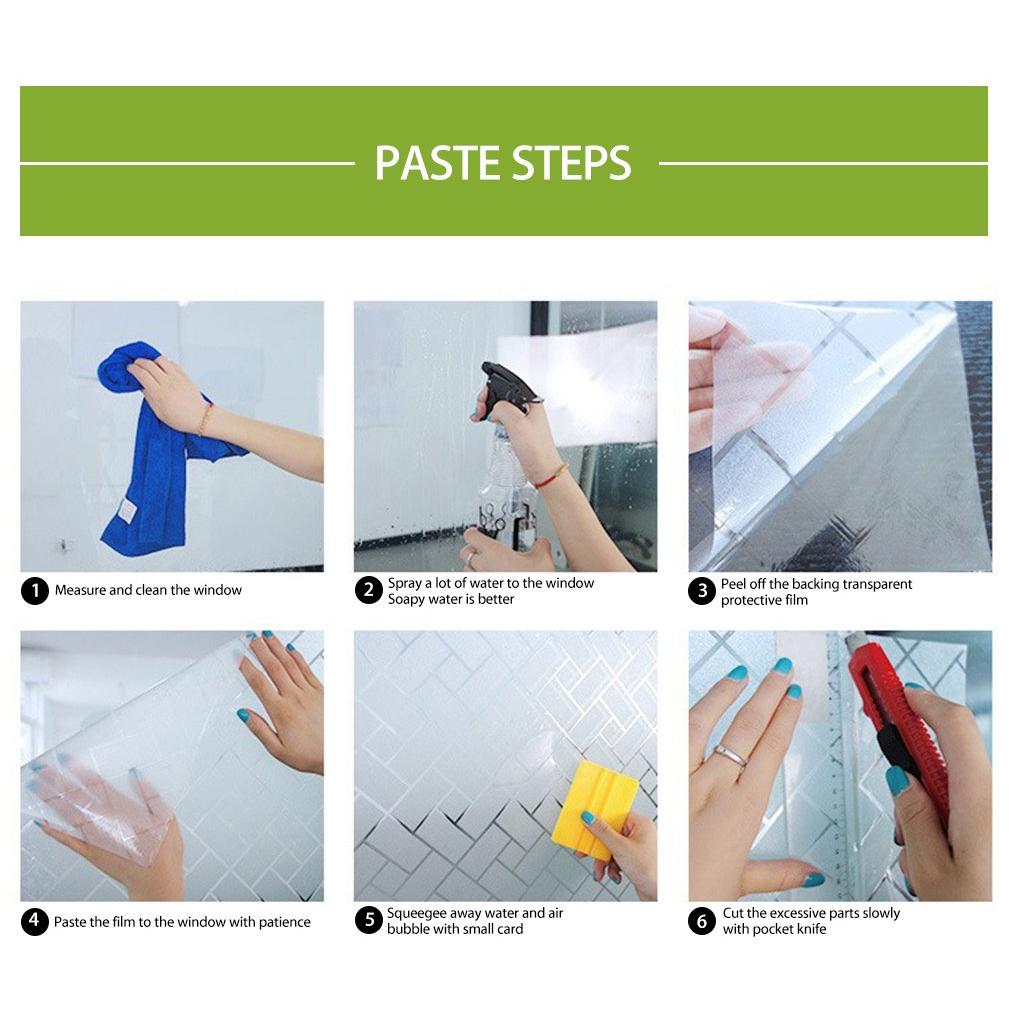 PASTE STEPS

1 Measure and clean the window

2 Spray a lot of water to the window
Soapy water is better

3 Peel off the backing transparent protective film

4 Paste the film to the window with patience

5 Squeegee away water and air bubble with small card

6 Cut the excessive parts slowly with pocket knife