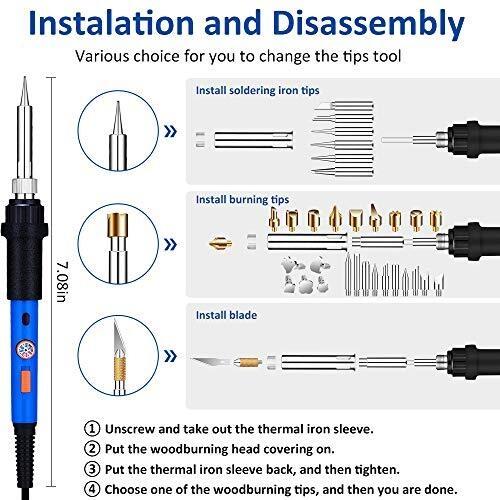 Instalation and Disassembly

Various choice for you to change the tips tool

7.08in

Install soldering iron tips

Install burning tips

Install blade

① Unscrew and take out the thermal iron sleeve.

② Put the woodburning head covering on.

③ Put the thermal iron sleeve back, and then tighten.

④ Choose one of the woodburning tips, and then you are done.