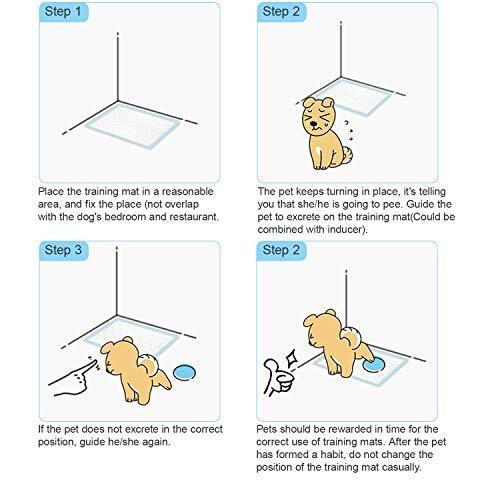 Step 1

Place the training mat in a reasonable area, and fix the place (not overlap with the dog's bedroom and restaurant.

Step 2

The pet keeps turning in place, it's telling you that she/he is going to pee. Guide the pet to excrete on the training mat(Could be combined with inducer).

Step 3

If the pet does not excrete in the correct position, guide he/she again.

Step 2

Pets should be rewarded in time for the correct use of training mats. After the pet has formed a habit, do not change the position of the training mat casually.