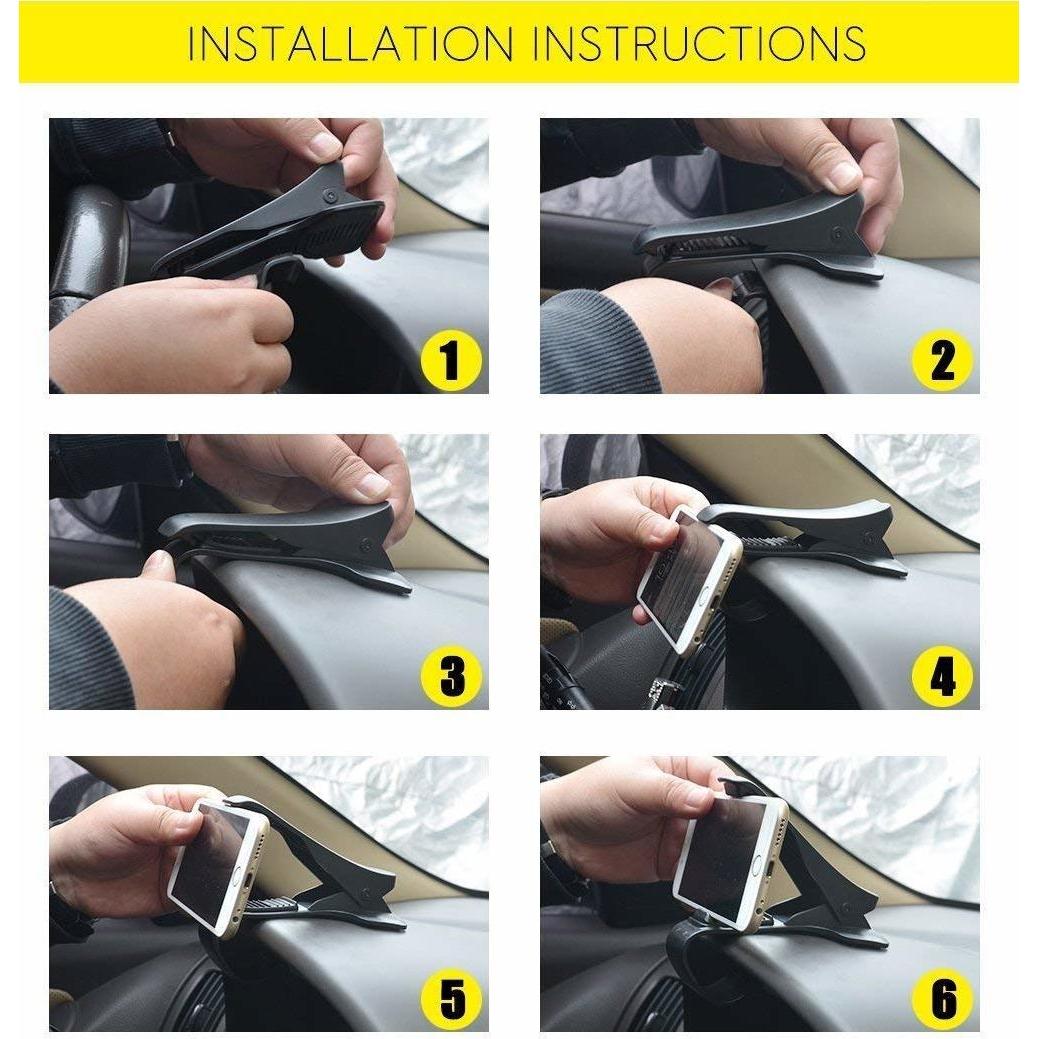 INSTALLATION INSTRUCTIONS

1

2

3

4

5

6