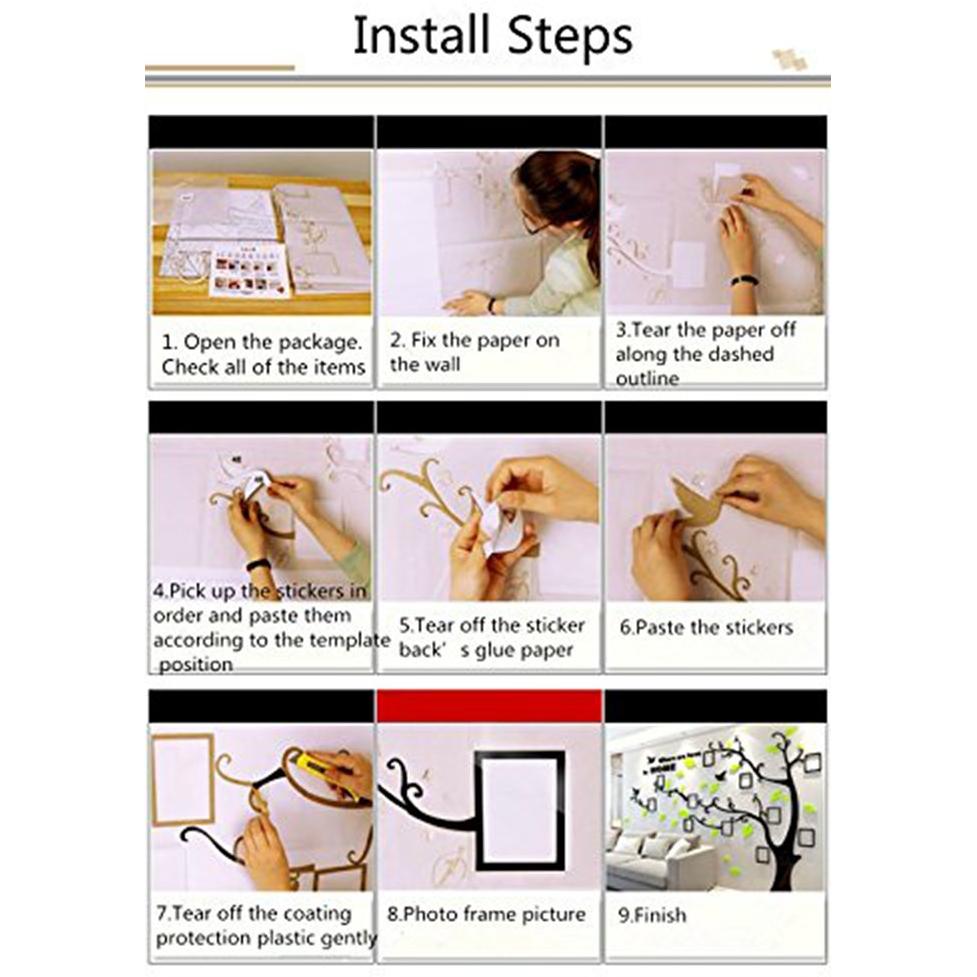 Install Steps

1. Open the package. Check all of the items

2. Fix the paper on the wall

3.Tear the paper off along the dashed outline

4.Pick up the stickers in order and paste them according to the template position

5.Tear off the sticker back' s glue paper

6.Paste the stickers

7.Tear off the coating protection plastic gently

8.Photo frame picture

9.Finish