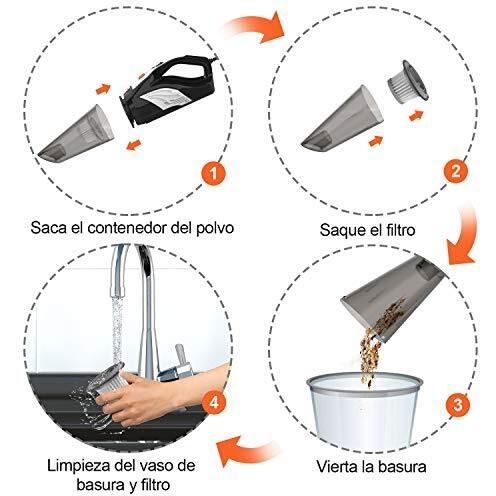 1

Saca el contenedor del polvo

2

Saque el filtro

3

Vierta la basura

4

Limpieza del vaso de basura y filtro