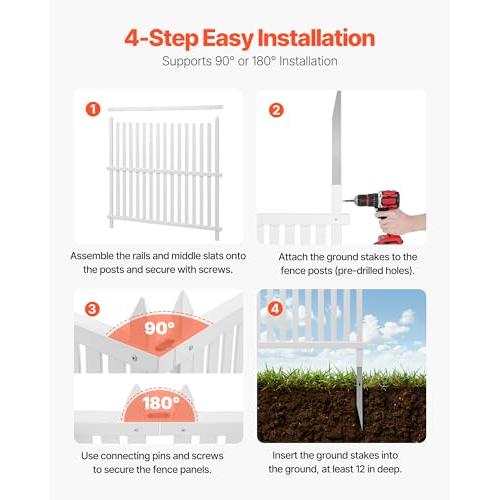 4-Step Easy Installation

Supports 90° or 180° Installation

1

Assemble the rails and middle slats onto the posts and secure with screws.

2

Attach the ground stakes to the fence posts (pre-drilled holes).

3

90°

180°

Use connecting pins and screws to secure the fence panels.

4

Insert the ground stakes into the ground, at least 12 in deep.